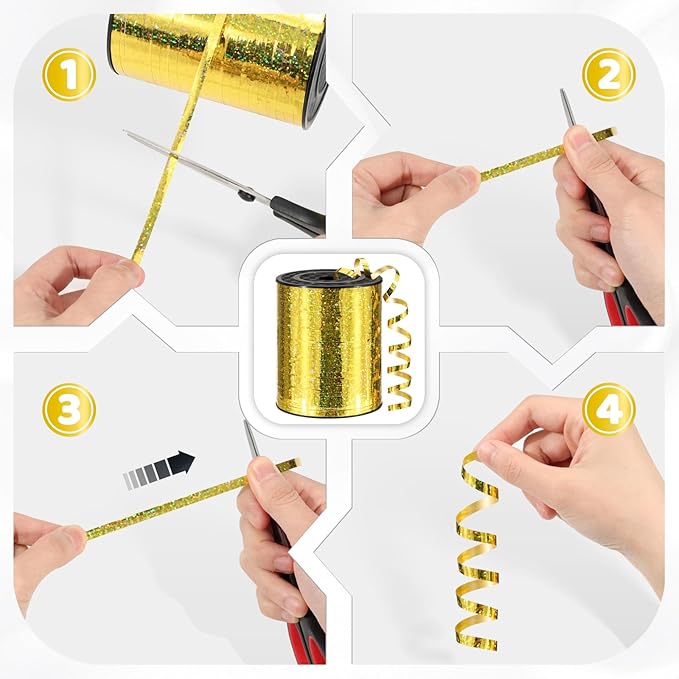 1

2

3

4