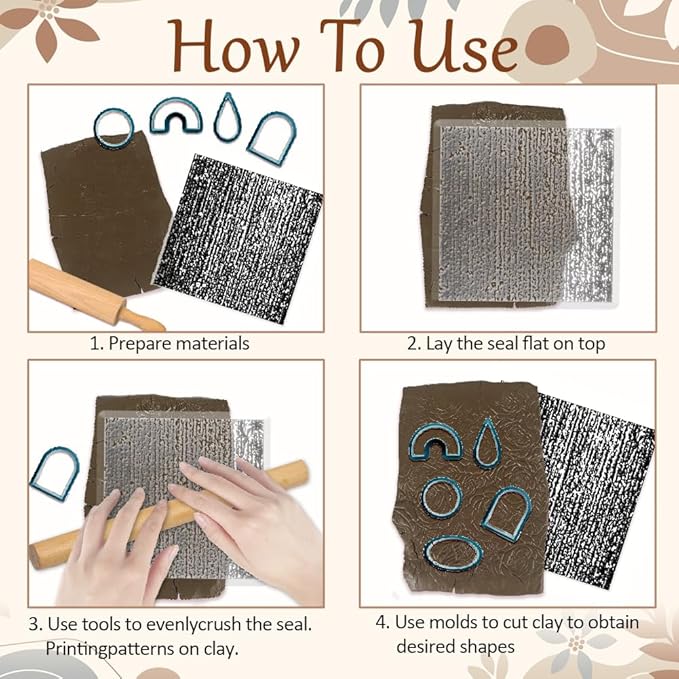 How To Use

1. Prepare materials

2. Lay the seal flat on top

3. Use tools to evenlycrush the seal. Printingpatterns on clay.

4. Use molds to cut clay to obtain desired shapes