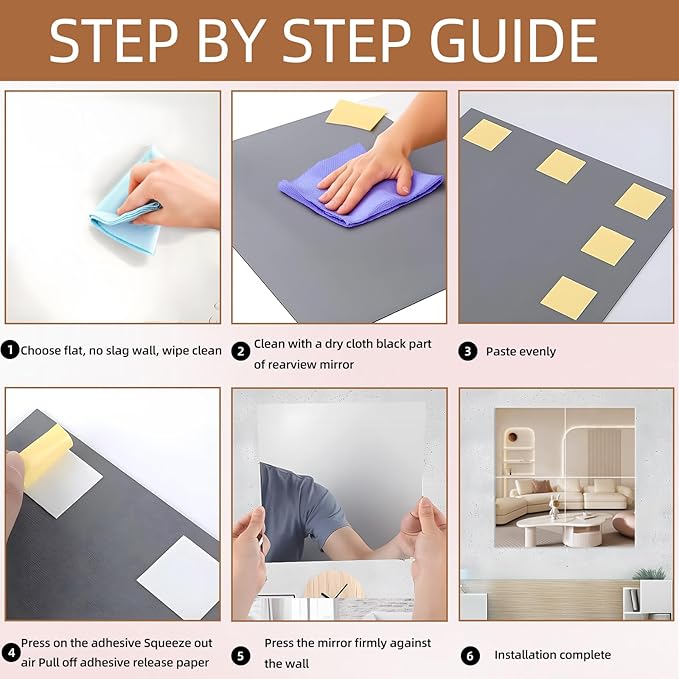 STEP BY STEP GUIDE

1 Choose flat, no slag wall, wipe clean

2 Clean with a dry cloth black part of rearview mirror

3 Paste evenly

4 Press on the adhesive Squeeze out air Pull off adhesive release paper

5 Press the mirror firmly against the wall

6 Installation complete