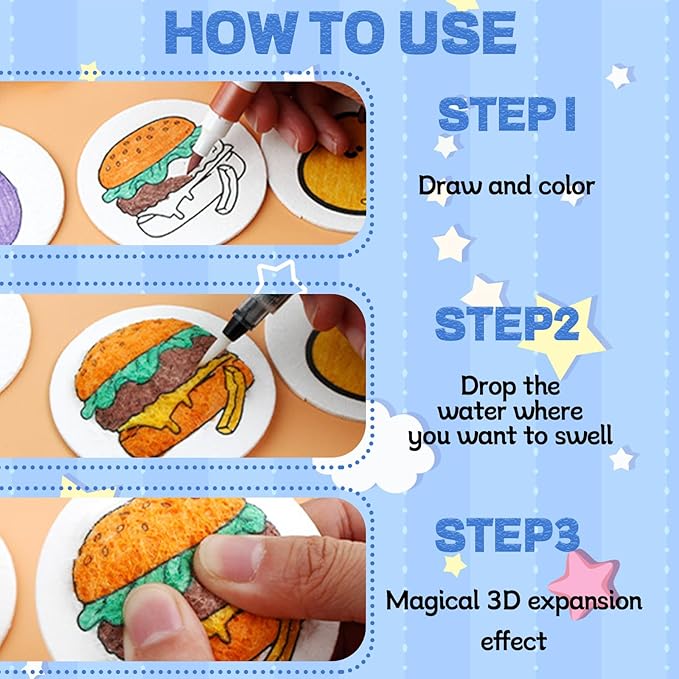 HOW TO USE

STEP1

Draw and color

STEP2

Drop the water where you want to swell

STEP3

Magical 3D expansion effect