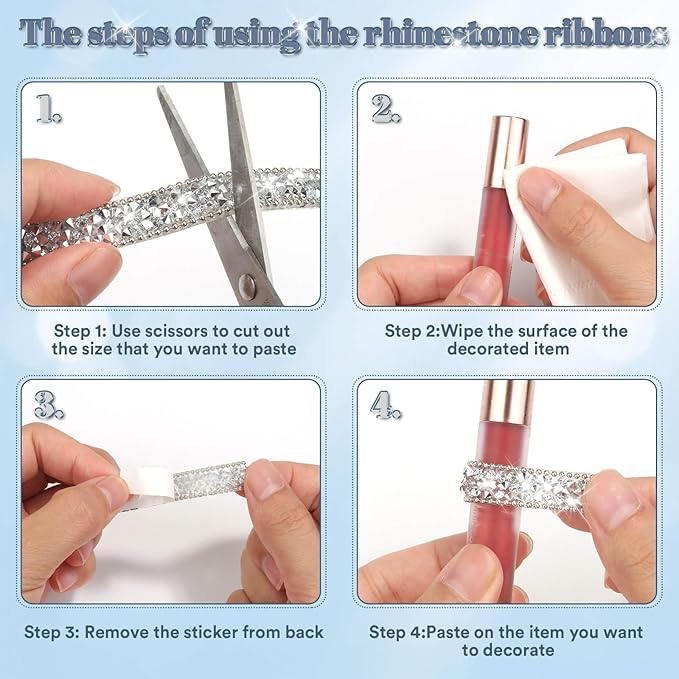 The steps of using the rhinestone ribbons

1.

Step 1: Use scissors to cut out the size that you want to paste

2.

Step 2:Wipe the surface of the decorated item

3.

Step 3: Remove the sticker from back

4.

Step 4:Paste on the item you want to decorate