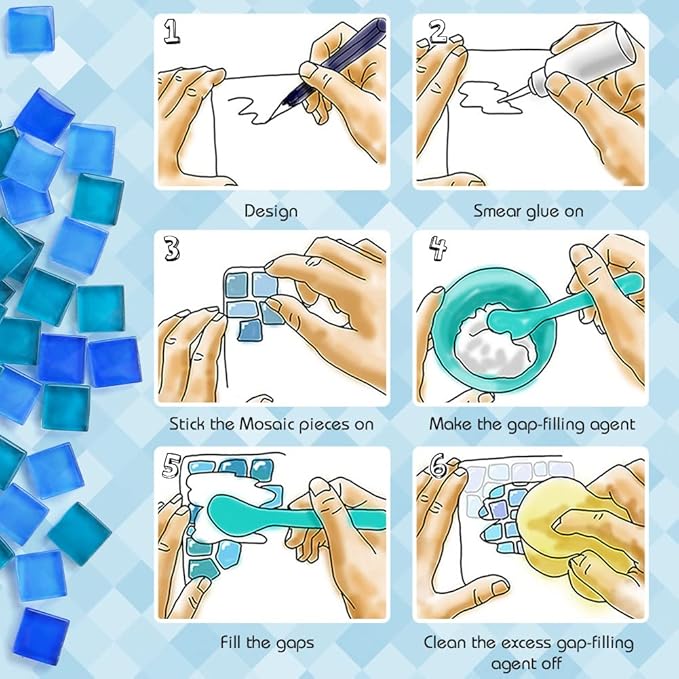 1

Design

2

Smear glue on

3

Stick the Mosaic pieces on

4

Make the gap-filling agent

5

Fill the gaps

6

Clean the excess gap-filling agent off