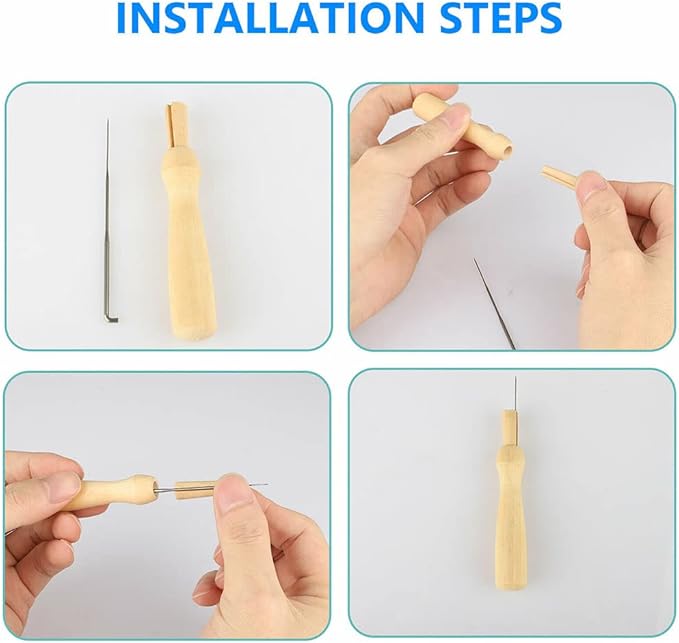 INSTALLATION STEPS